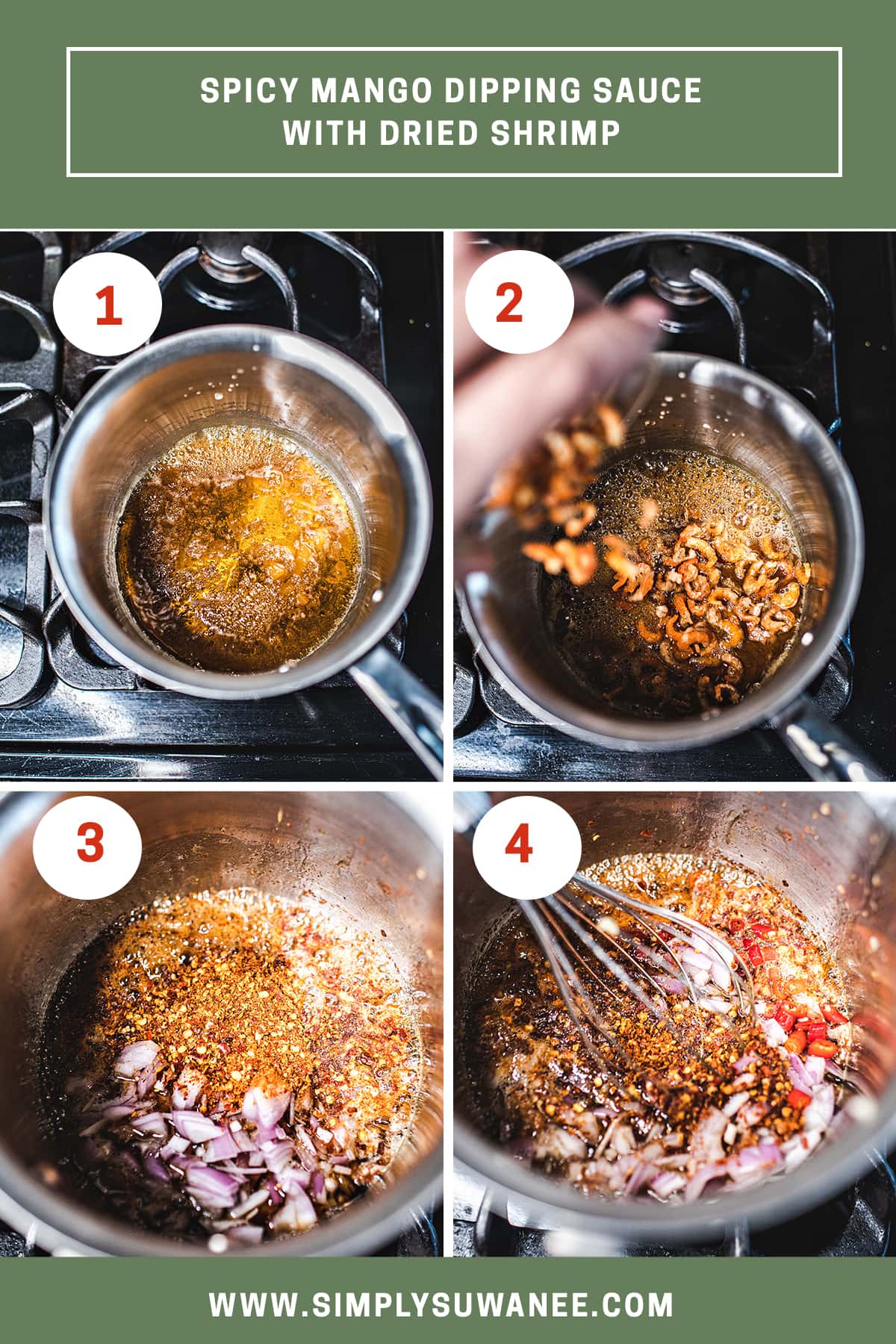 SPICY MANGO DIPPING SAUCE WITH DRIED SHRIMP

1

2

3

4

WWW.SIMPLYSUWANEE.COM