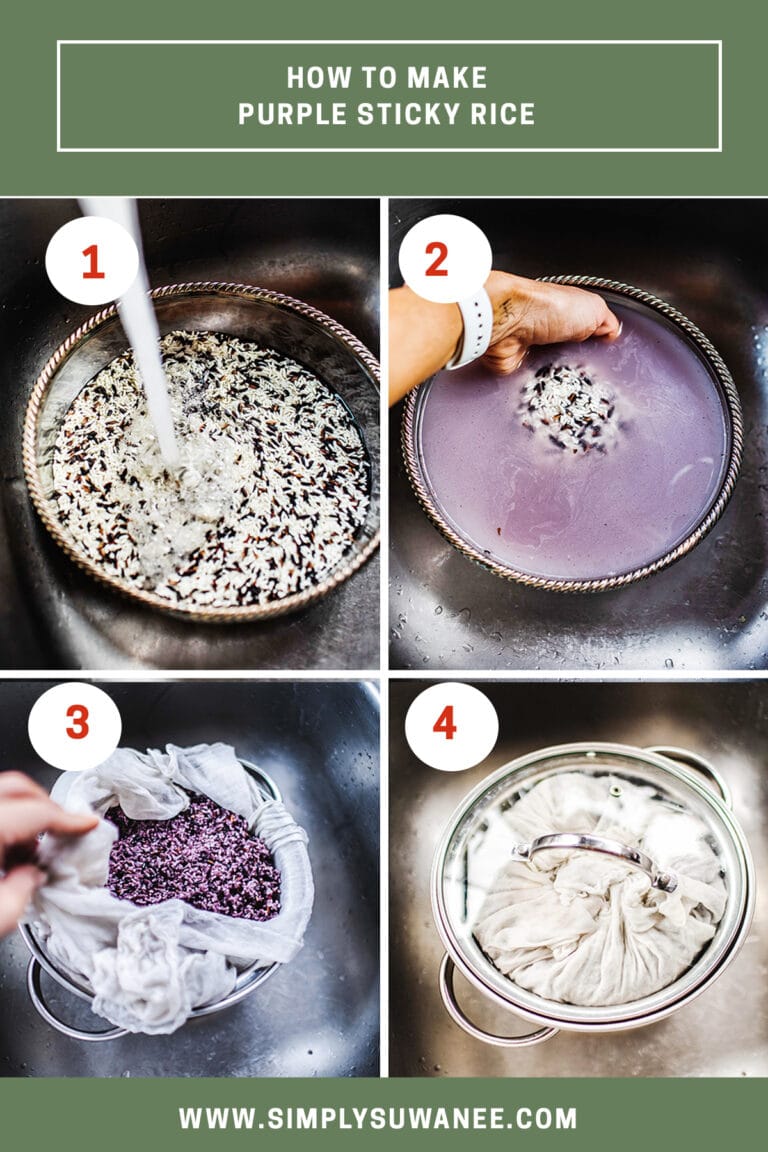 HOW TO MAKE
PURPLE STICKY RICE

1

2

3

4

WWW.SIMPLYSUWANEE.COM