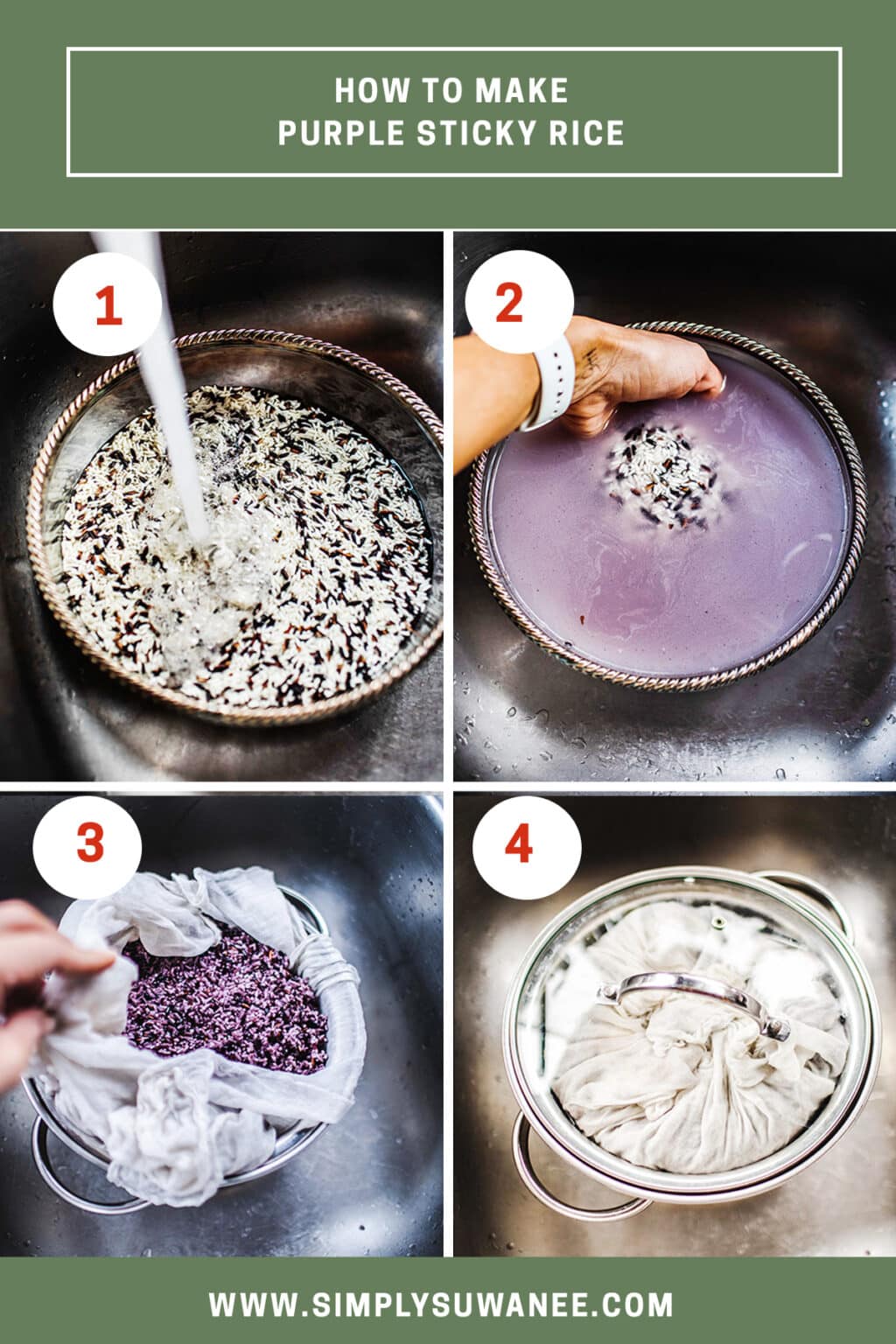 HOW TO MAKE
PURPLE STICKY RICE

1

2

3

4

WWW.SIMPLYSUWANEE.COM