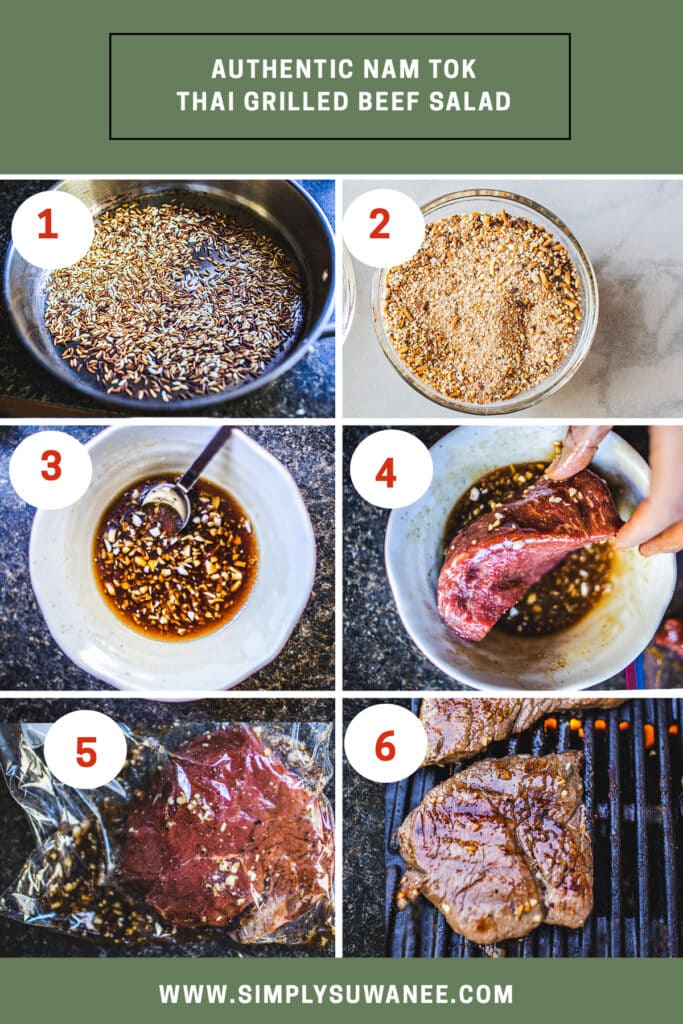 AUTHENTIC NAM TOK
THAI GRILLED BEEF SALAD

1

2

3

4

5

6

WWW.SIMPLYSUWANEE.COM