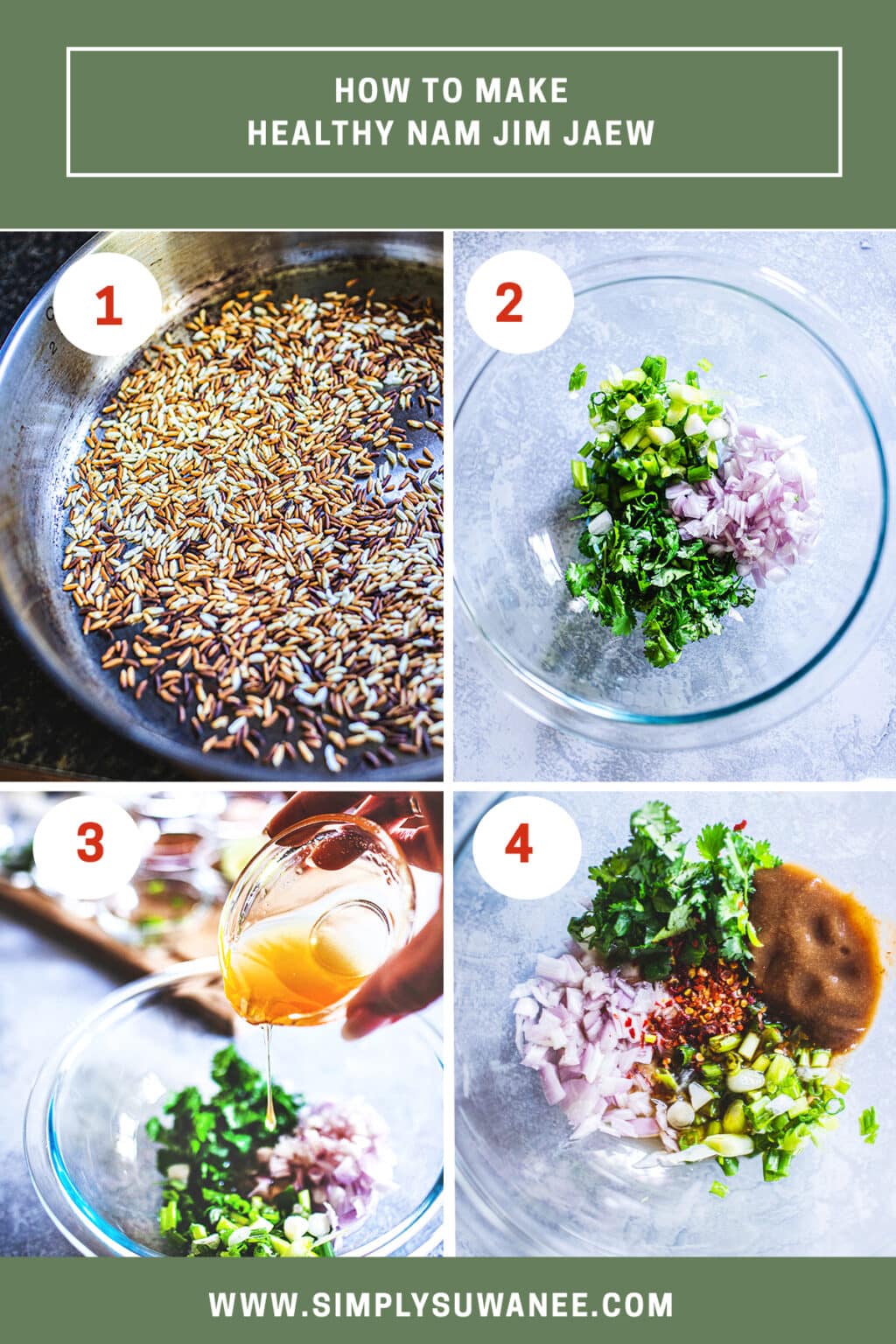 HOW TO MAKE
HEALTHY NAM JIM JAEW

1

2

3

4

WWW.SIMPLYSUWANEE.COM