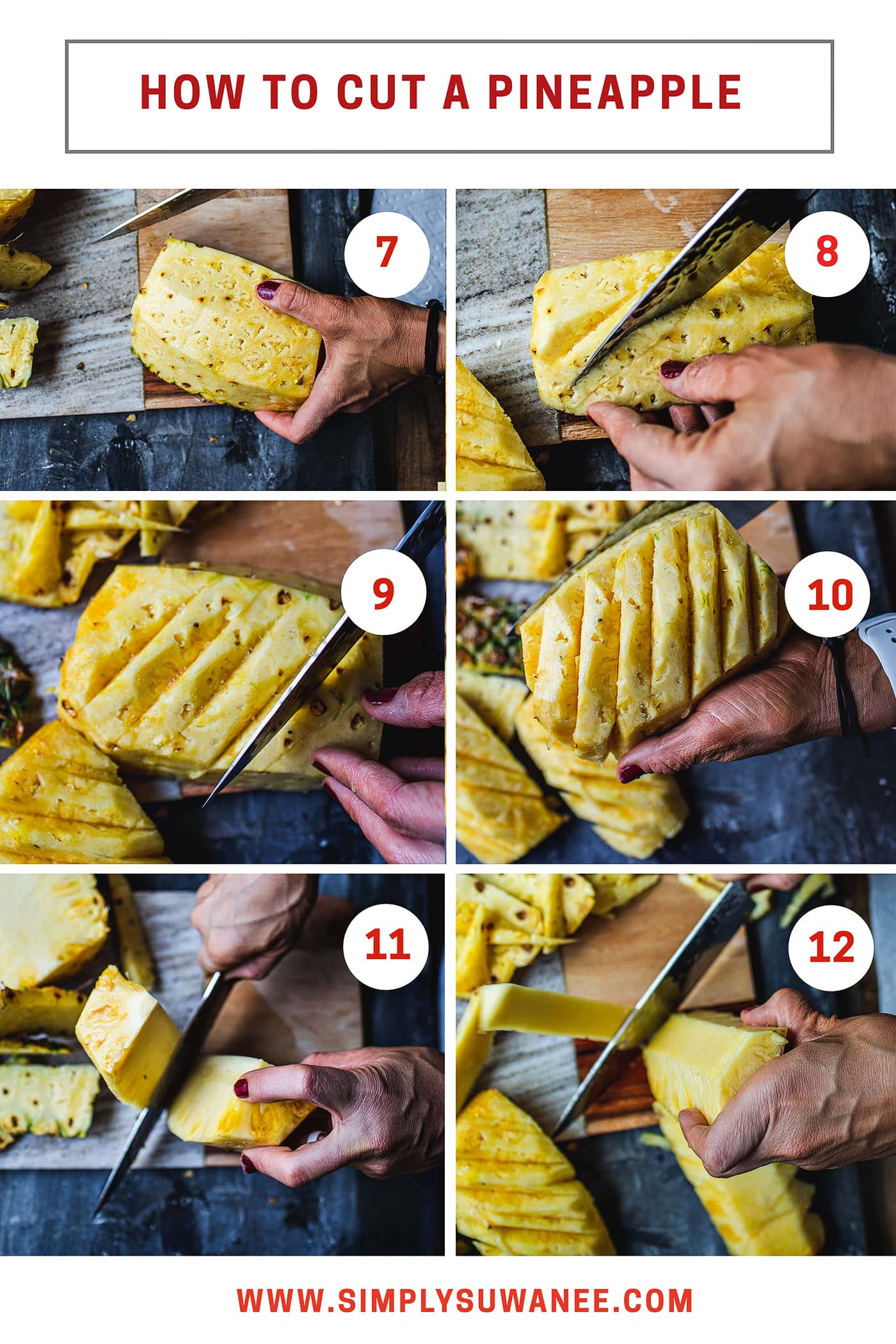 HOW TO CUT A PINEAPPLE

7

8

9

10

11

12

WWW.SIMPLYSUWANEE.COM